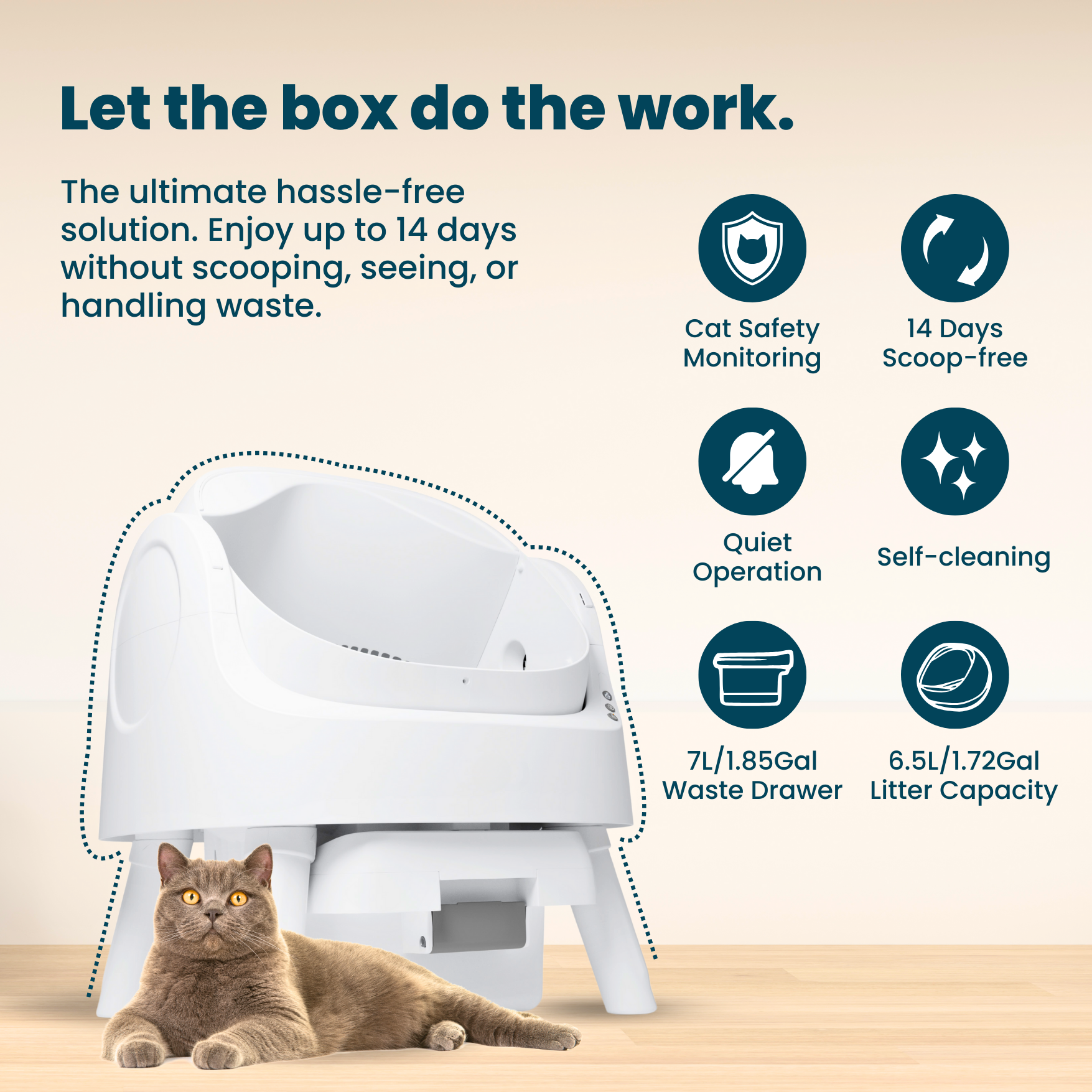 Let the box do the work.

The ultimate hassle-free solution. Enjoy up to 14 days without scooping, seeing, or handling waste.

Cat Safety Monitoring

14 Days Scoop-free

Quiet Operation

Self-cleaning

7L/1.85Gal Waste Drawer

6.5L/1.72Gal Litter Capacity