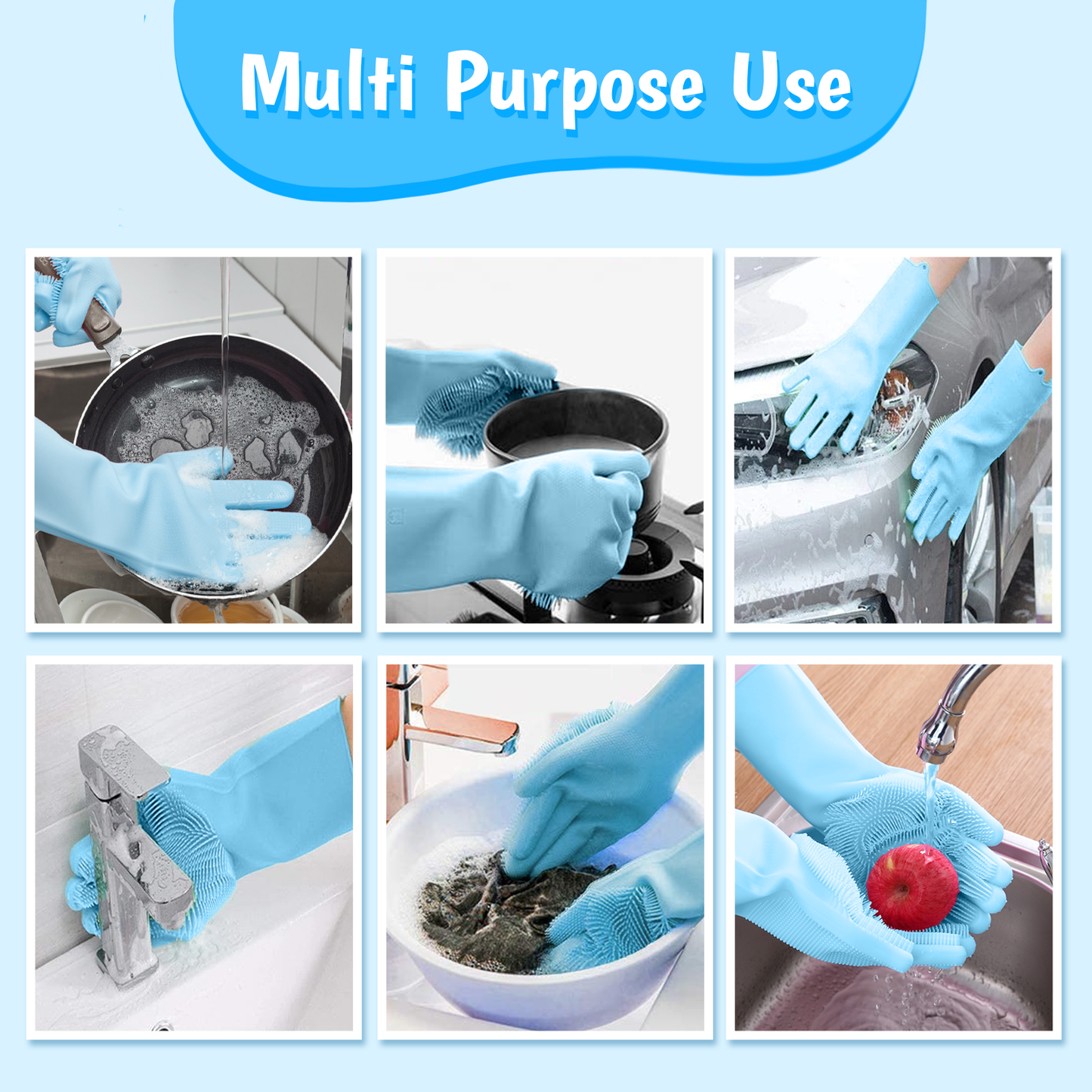 Multi Purpose Use